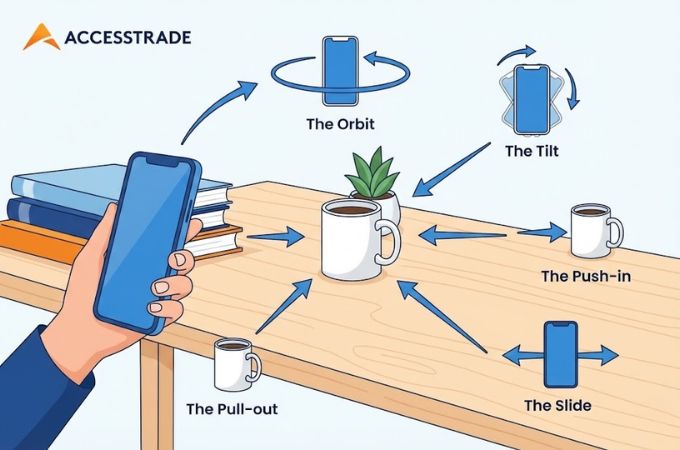 ACCESSTRADE

The Orbit

The Tilt

The Push-in

The Pull-out

The Slide